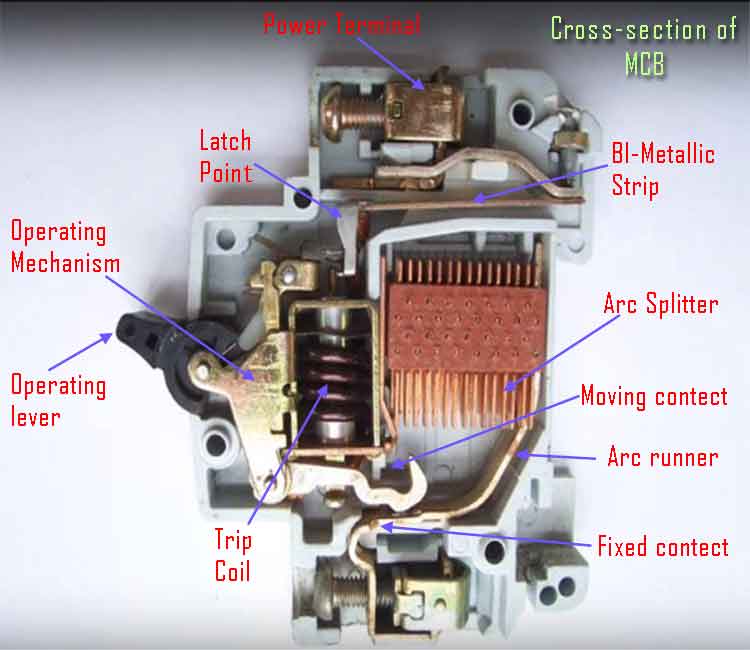 Power Terminal

Cross-section of MCB

Latch Point

BI-Metallic Strip

Operating Mechanism

Arc Splitter

Operating lever

Moving contect

Arc runner

Trip Coil

Fixed contect